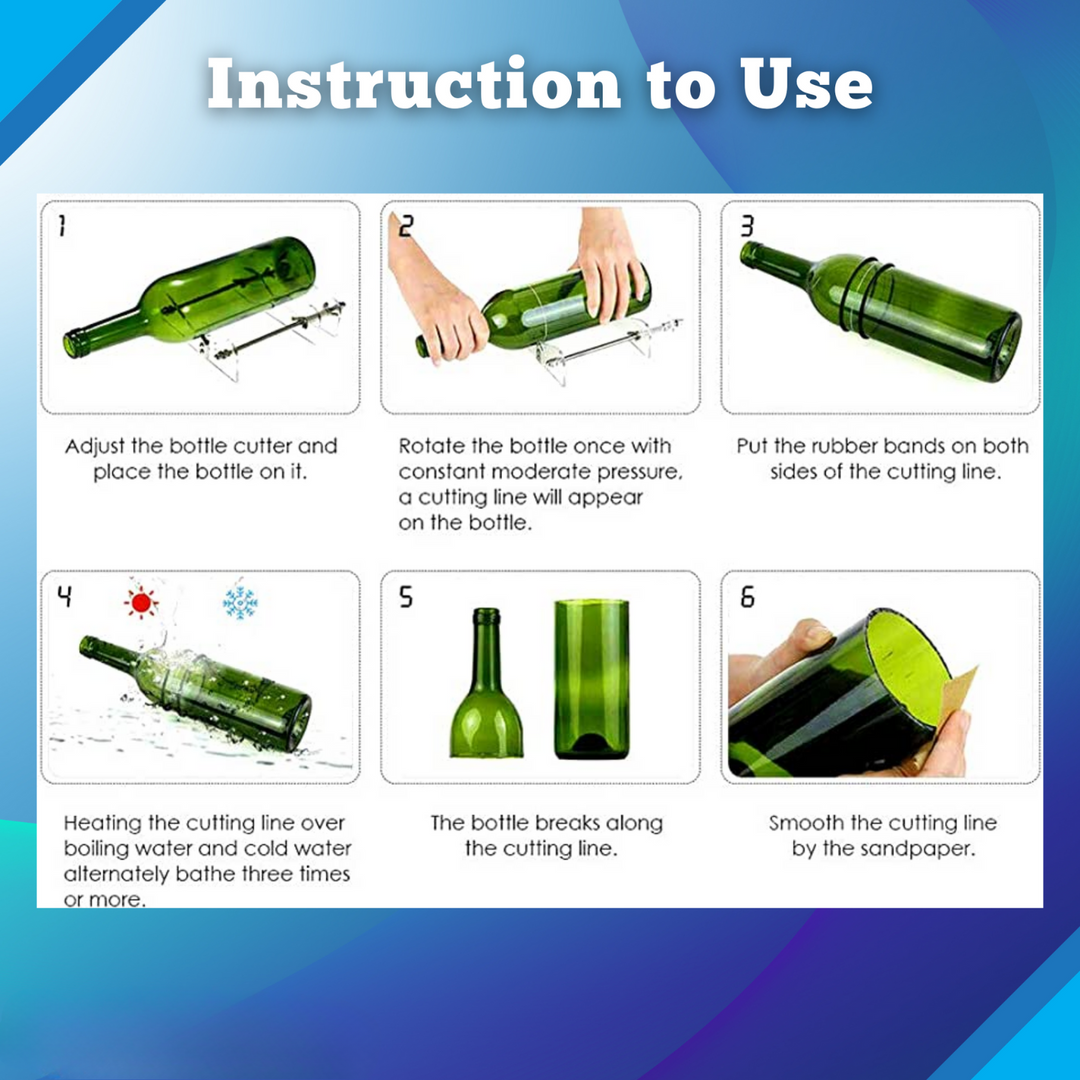 Instruction to Use

1

Adjust the bottle cutter and place the bottle on it.

2

Rotate the bottle once with constant moderate pressure, a cutting line will appear on the bottle.

3

Put the rubber bands on both sides of the cutting line.

4

Heating the cutting line over boiling water and cold water alternately bathe three times or more.

5

The bottle breaks along the cutting line.

6

Smooth the cutting line by the sandpaper.