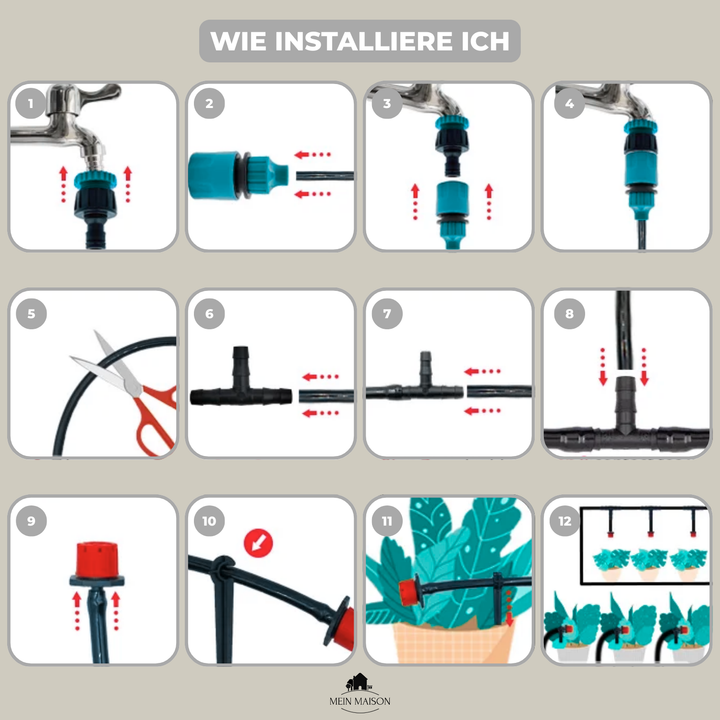 WIE INSTALLIERE ICH

1

2

3

4

5

6

7

8

9

10

11

12

MEIN MAISON