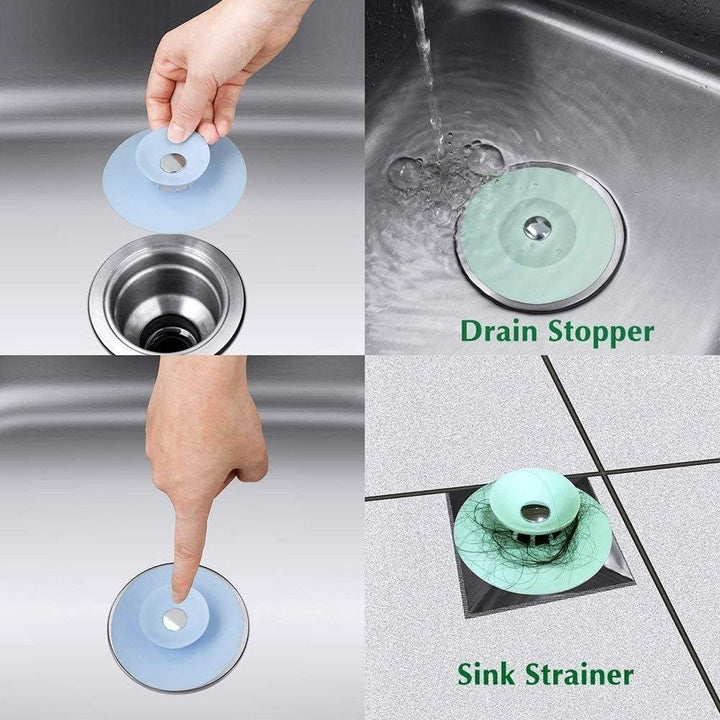 Drain Stopper

Sink Strainer