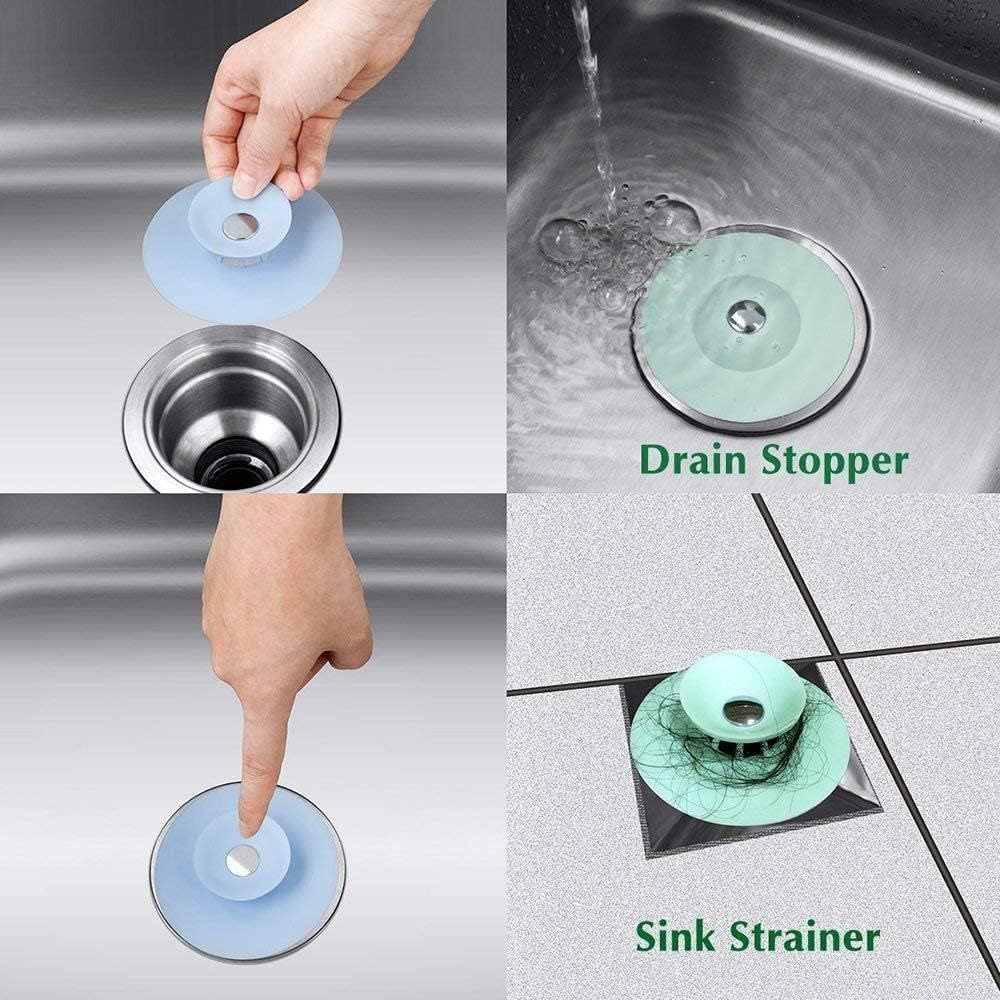 Drain Stopper

Sink Strainer