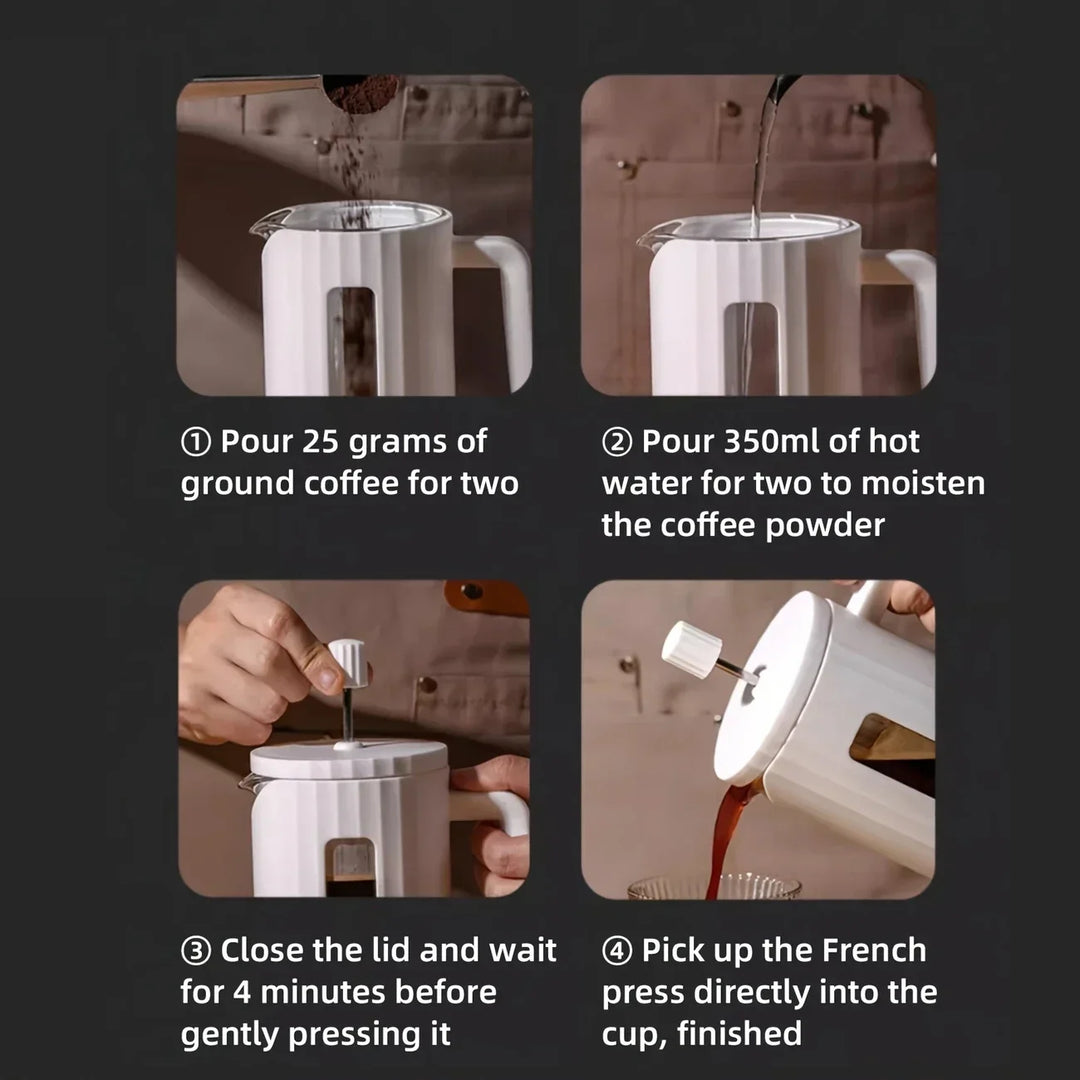 ① Pour 25 grams of ground coffee for two

② Pour 350ml of hot water for two to moisten the coffee powder

③ Close the lid and wait for 4 minutes before gently pressing it

④ Pick up the French press directly into the cup, finished