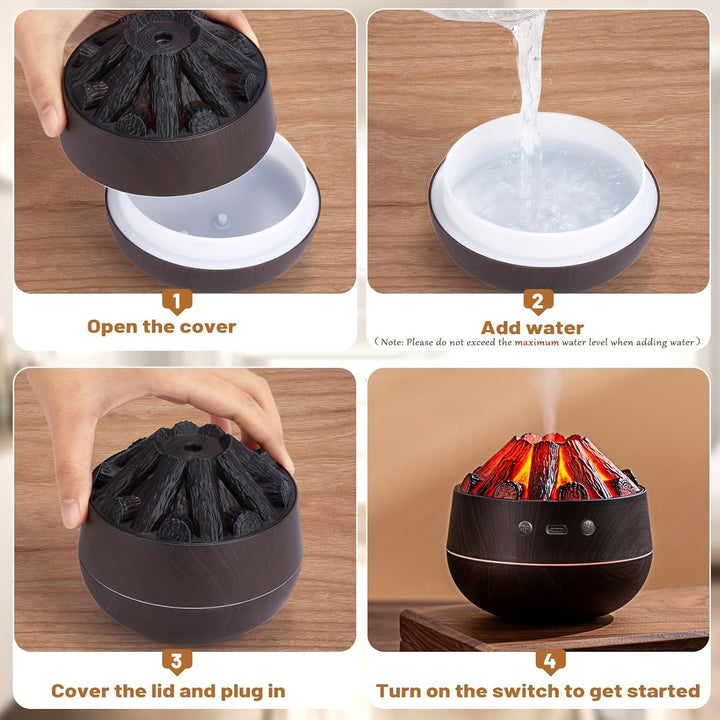 1
Open the cover

2
Add water
（Note: Please do not exceed the maximum water level when adding water）

3
Cover the lid and plug in

4
Turn on the switch to get started